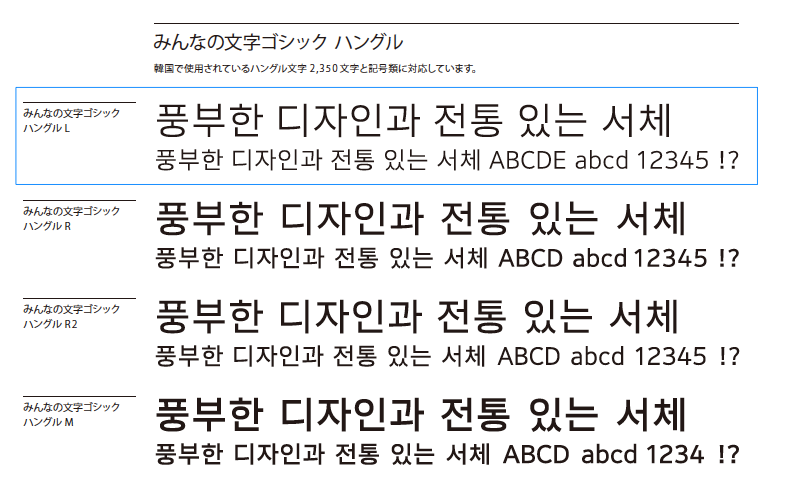 みんなの文字ゴシック ハングル

韓国で使用されているハングル文字 2,350 文字と記号類に対応しています。

みんなの文字ゴシック ハングル L

풍부한 디자인과 전통 있는 서체

풍부한 디자인과 전통 있는 서체 ABCDE abcd 12345 !?

みんなの文字ゴシック ハングル R

풍부한 디자인과 전통 있는 서체

풍부한 디자인과 전통 있는 서체 ABCD abcd 12345 !?

みんなの文字ゴシック ハングル R2

풍부한 디자인과 전통 있는 서체

풍부한 디자인과 전통 있는 서체 ABCD abcd 12345 !?

みんなの文字ゴシック ハングル M

풍부한 디자인과 전통 있는 서체

풍부한 디자인과 전통 있는 서체 ABCD abcd 1234 !?